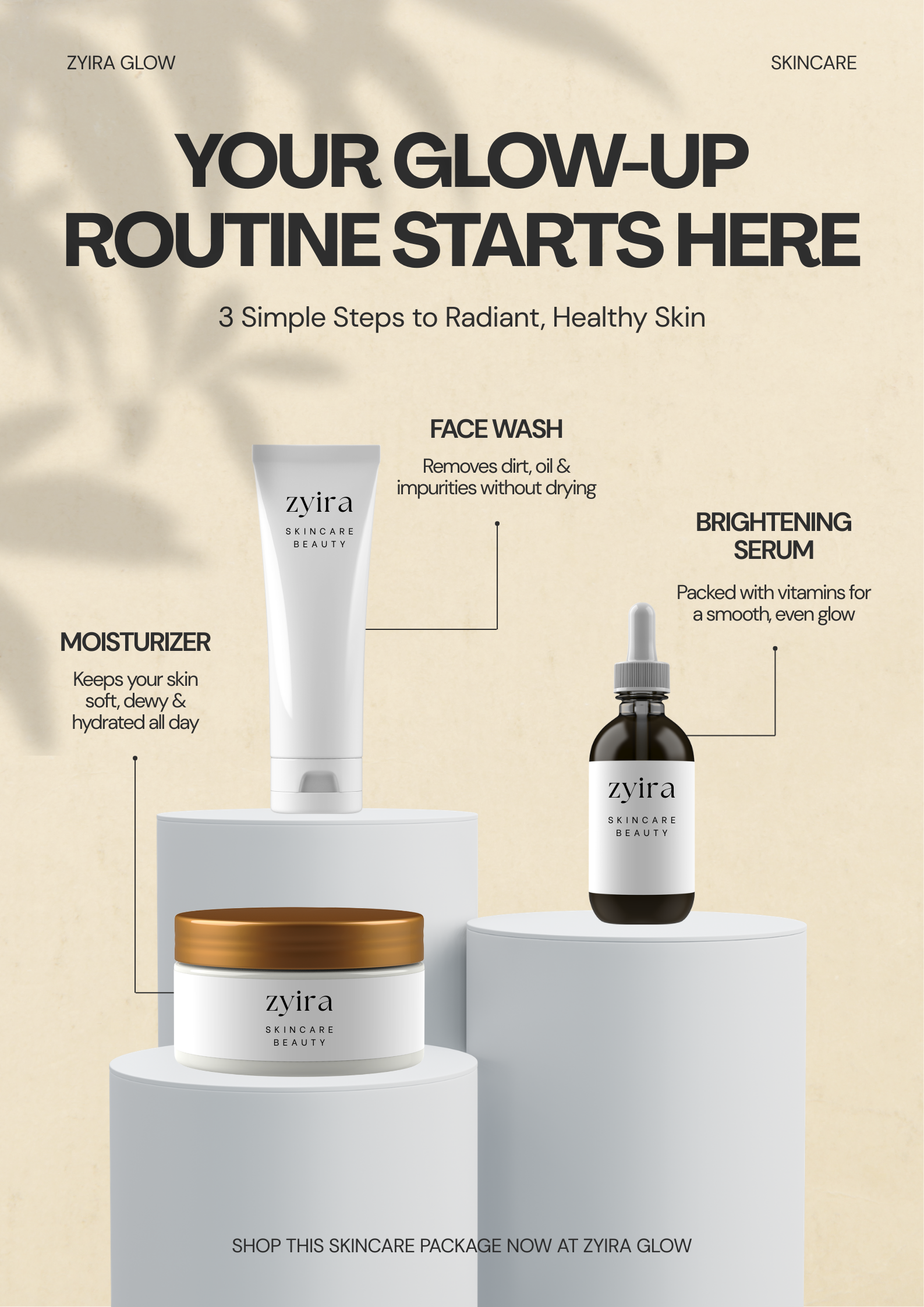 ZYIRA GLOW

SKINCARE

YOUR GLOW-UP ROUTINE STARTS HERE

3 Simple Steps to Radiant, Healthy Skin

FACE WASH

Removes dirt, oil & impurities without drying

zyira
SKINCARE
BEAUTY

BRIGHTENING SERUM

Packed with vitamins for a smooth, even glow

MOISTURIZER

Keeps your skin soft, dewy & hydrated all day

zyira
SKINCARE
BEAUTY

zyira
SKINCARE
BEAUTY

SHOP THIS SKINCARE PACKAGE NOW AT ZYIRA GLOW